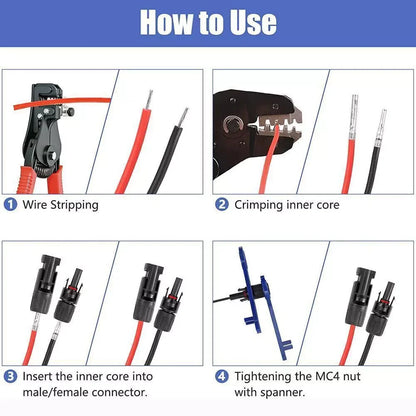 How to Use

1 Wire Stripping

2 Crimping inner core

3 Insert the inner core into male/female connector.

4 Tightening the MC4 nut with spanner.