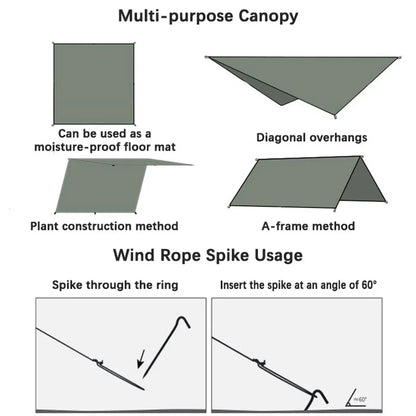 Multi-purpose Canopy

Can be used as a moisture-proof floor mat

Diagonal overhangs

Plant construction method

A-frame method

Wind Rope Spike Usage

Spike through the ring

Insert the spike at an angle of 60°

60°