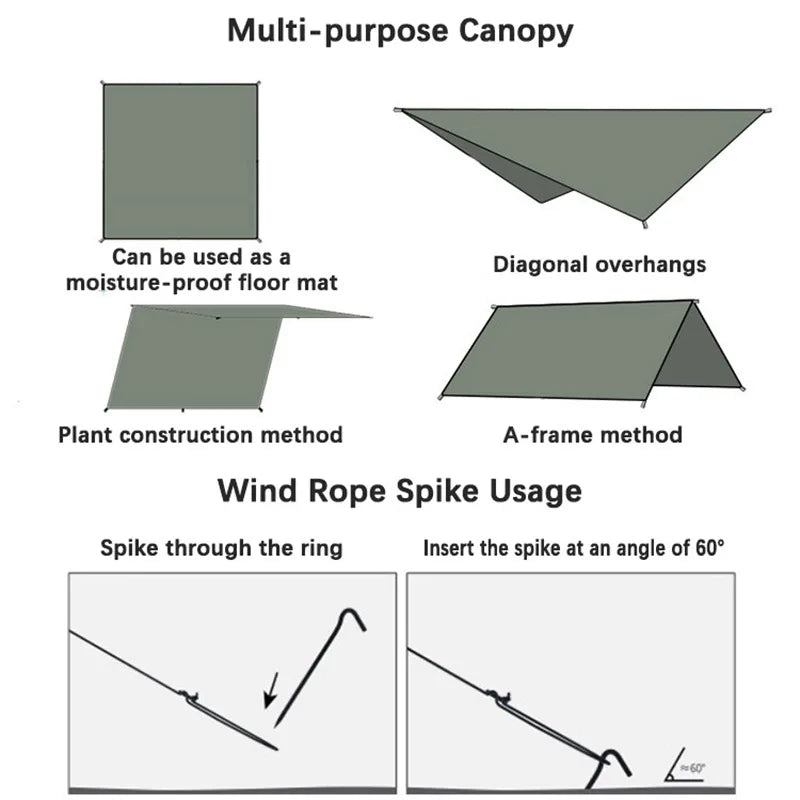 Multi-purpose Canopy

Can be used as a moisture-proof floor mat

Diagonal overhangs

Plant construction method

A-frame method

Wind Rope Spike Usage

Spike through the ring

Insert the spike at an angle of 60°

≈60°