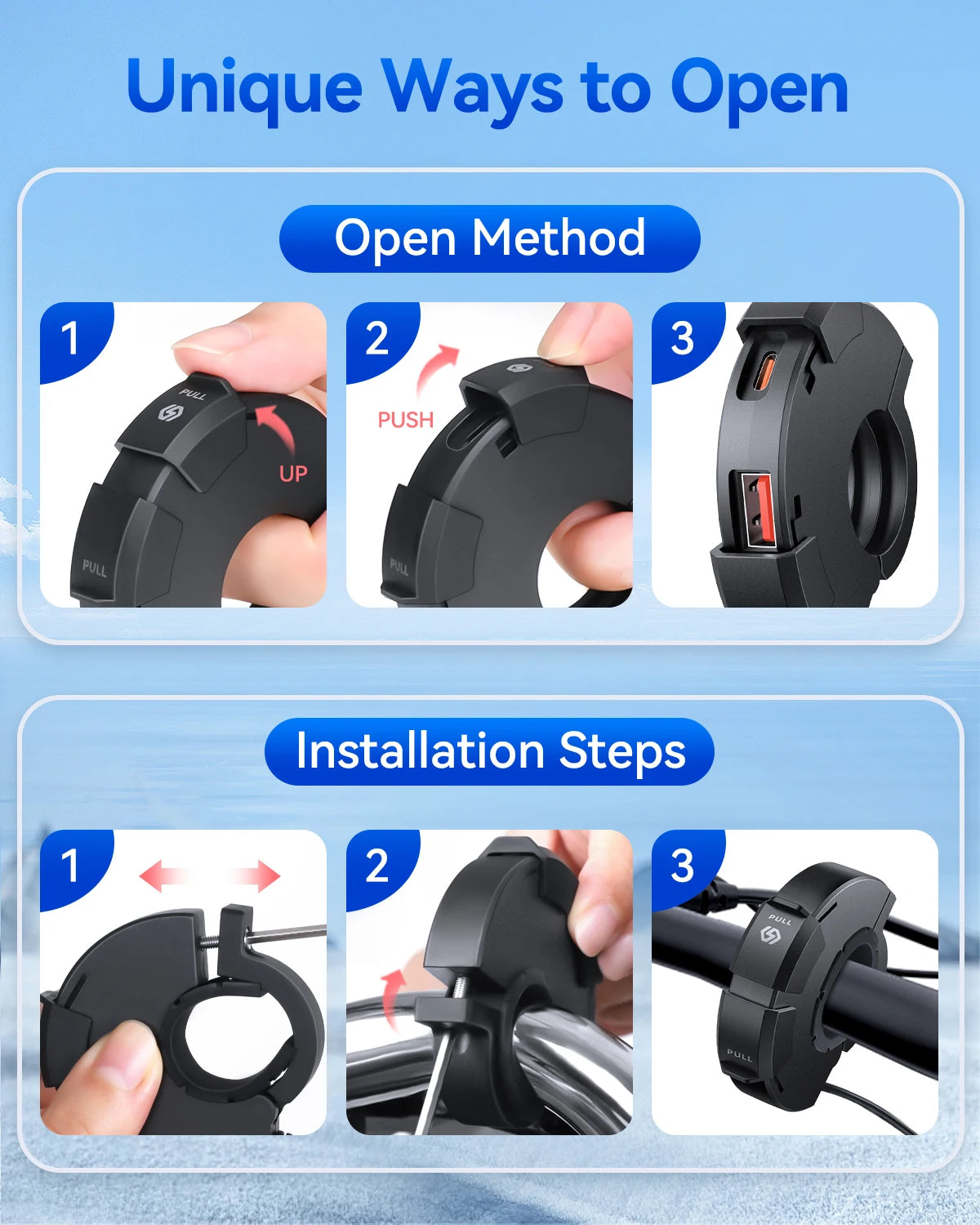 Unique Ways to Open

Open Method

1

PULL

UP

PULL

2

PUSH

PULL

3

Installation Steps

1

2

3

PULL

PULL