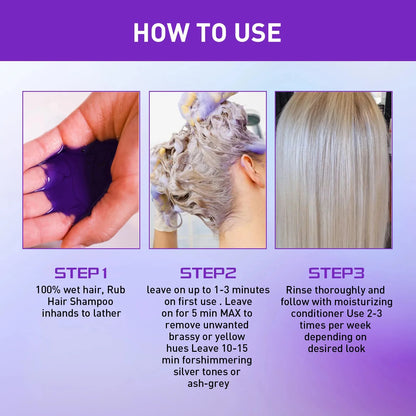 HOW TO USE

STEP1
100% wet hair, Rub Hair Shampoo inhands to lather

STEP2
leave on up to 1-3 minutes on first use . Leave on for 5 min MAX to remove unwanted brassy or yellow hues Leave 10-15 min forshimmering silver tones or ash-grey

STEP3
Rinse thoroughly and follow with moisturizing conditioner Use 2-3 times per week depending on desired look