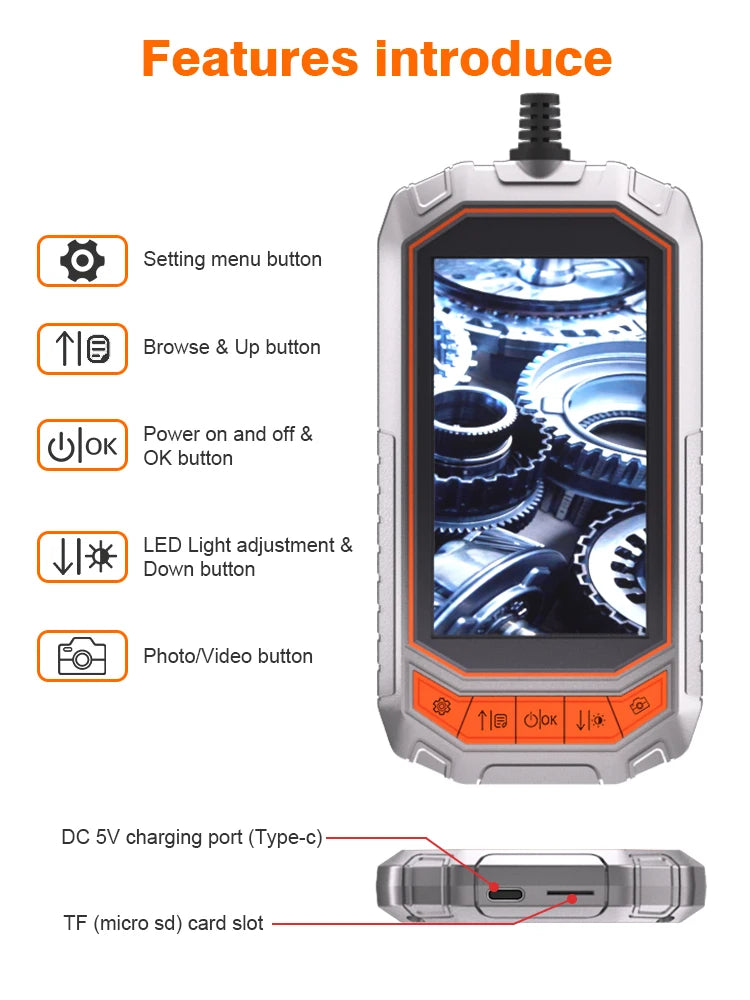 Features introduce

Setting menu button

Browse & Up button

OK

Power on and off & OK button

LED Light adjustment & Down button

Photo/Video button

OK

DC 5V charging port (Type-c)

TF (micro sd) card slot