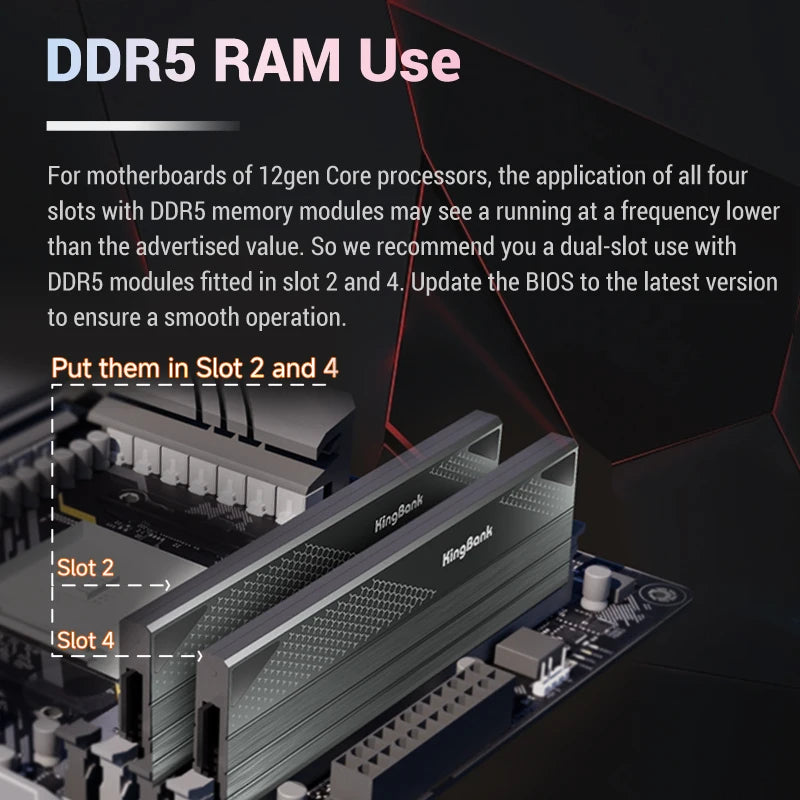 DDR5 RAM Use

For motherboards of 12gen Core processors, the application of all four slots with DDR5 memory modules may see a running at a frequency lower than the advertised value. So we recommend you a dual-slot use with DDR5 modules fitted in slot 2 and 4. Update the BIOS to the latest version to ensure a smooth operation.

Put them in Slot 2 and 4

KingBank

KingBank

Slot 2

Slot 4