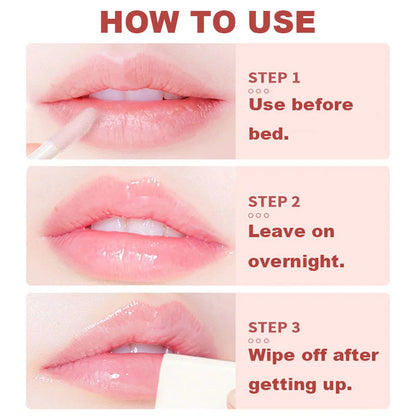 HOW TO USE

STEP 1
Use before bed.

STEP 2
Leave on overnight.

STEP 3
Wipe off after getting up.