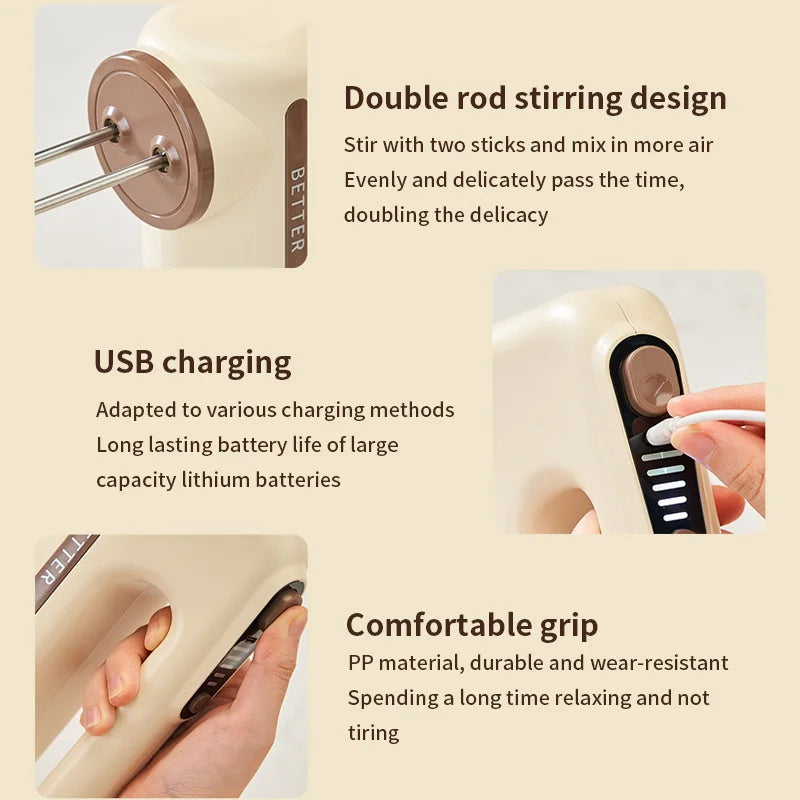 BETTER

Double rod stirring design

Stir with two sticks and mix in more air
Evenly and delicately pass the time, doubling the delicacy

USB charging

Adapted to various charging methods
Long lasting battery life of large capacity lithium batteries

TTER

Comfortable grip

PP material, durable and wear-resistant
Spending a long time relaxing and not tiring