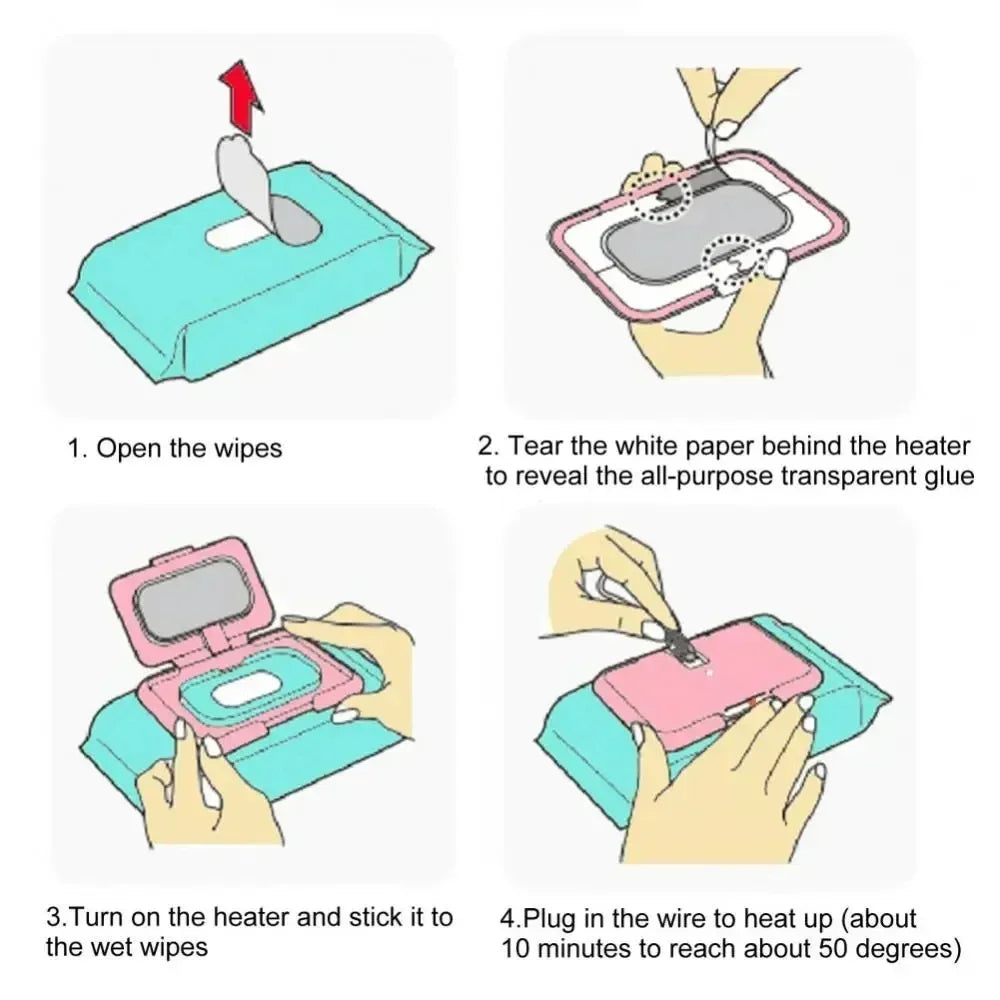 1. Open the wipes

2. Tear the white paper behind the heater to reveal the all-purpose transparent glue

3.Turn on the heater and stick it to the wet wipes

4.Plug in the wire to heat up (about 10 minutes to reach about 50 degrees)